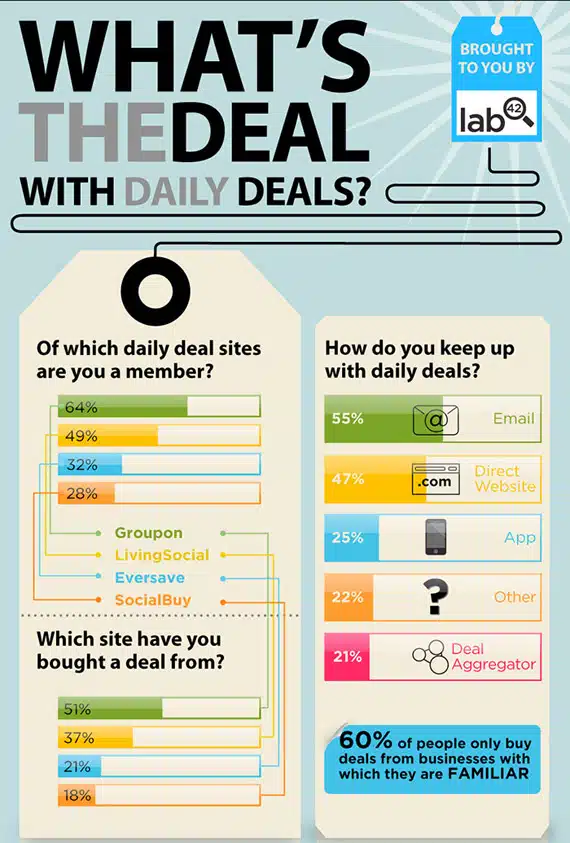 WHAT'S THE DEAL WITH DAILY DEALS?

BROUGHT TO YOU BY
lab 42

Of which daily deal sites are you a member?

64%
49%
32%
28%

Groupon
LivingSocial
Eversave
SocialBuy

Which site have you bought a deal from?

51%
37%
21%
18%

How do you keep up with daily deals?

55% @ Email
47% .com Direct Website
25% App
22% ? Other
21% Deal Aggregator

60% of people only buy deals from businesses with which they are FAMILIAR