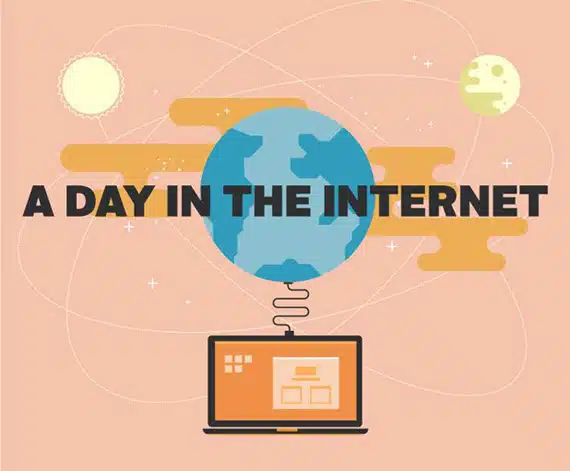 A DAY IN THE INTERNET