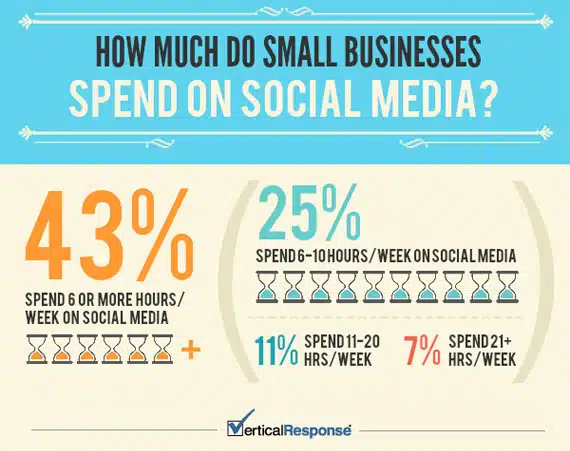 HOW MUCH DO SMALL BUSINESSES SPEND ON SOCIAL MEDIA?

43%

SPEND 6 OR MORE HOURS/ WEEK ON SOCIAL MEDIA

+

25%

SPEND 6-10 HOURS/WEEK ON SOCIAL MEDIA

11% SPEND 11-20 HRS/WEEK

7% SPEND 21+ HRS/WEEK

VerticalResponse