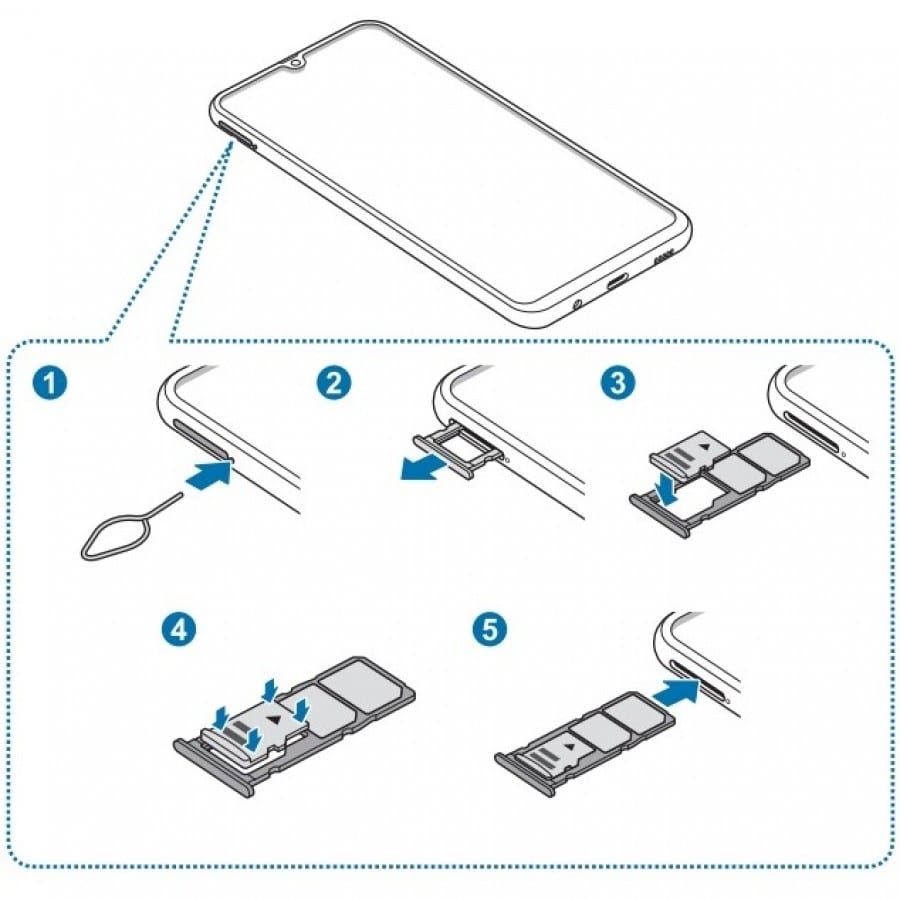 1
2
3
4
5